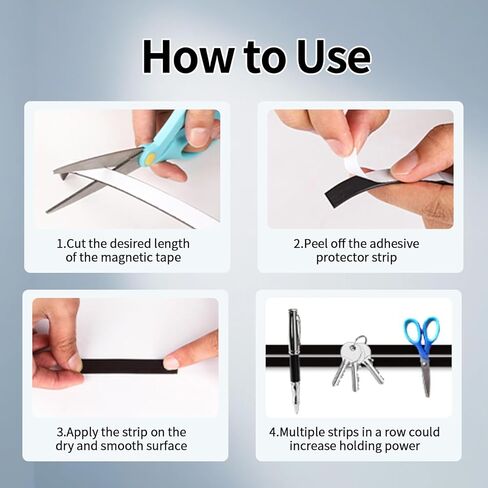 How to Use

1.Cut the desired length of the magnetic tape

2.Peel off the adhesive protector strip

3.Apply the strip on the dry and smooth surface

4.Multiple strips in a row could increase holding power