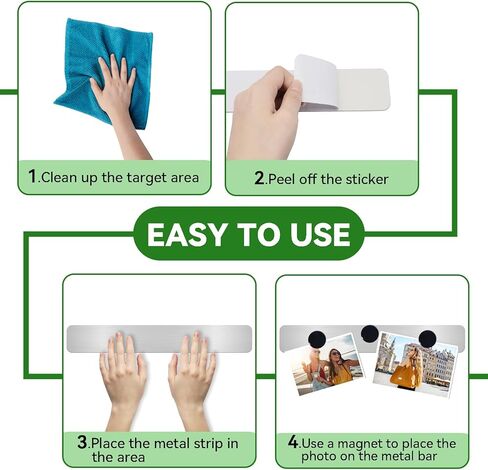 1.Clean up the target area

2.Peel off the sticker

EASY TO USE

3.Place the metal strip in the area

4.Use a magnet to place the photo on the metal bar