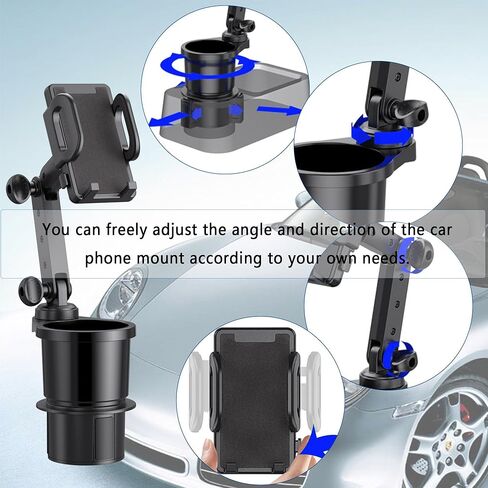 You can freely adjust the angle and direction of the car phone mount according to your own needs.