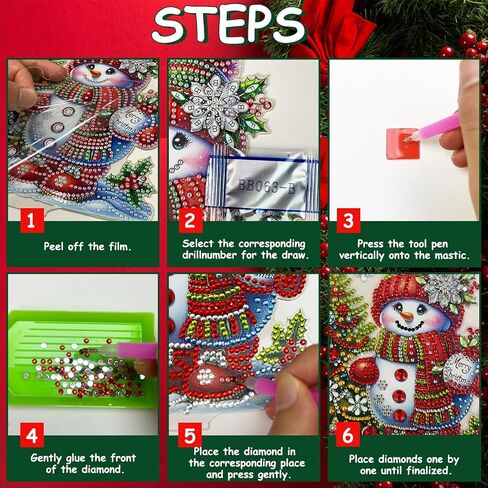 STEPS

1
Peel off the film.

BB063-B
2
Select the corresponding drillnumber for the draw.

3
Press the tool pen vertically onto the mastic.

4
Gently glue the front of the diamond.

5
Place the diamond in the corresponding place and press gently.

Merry Christmas
6
Place diamonds one by one until finalized.