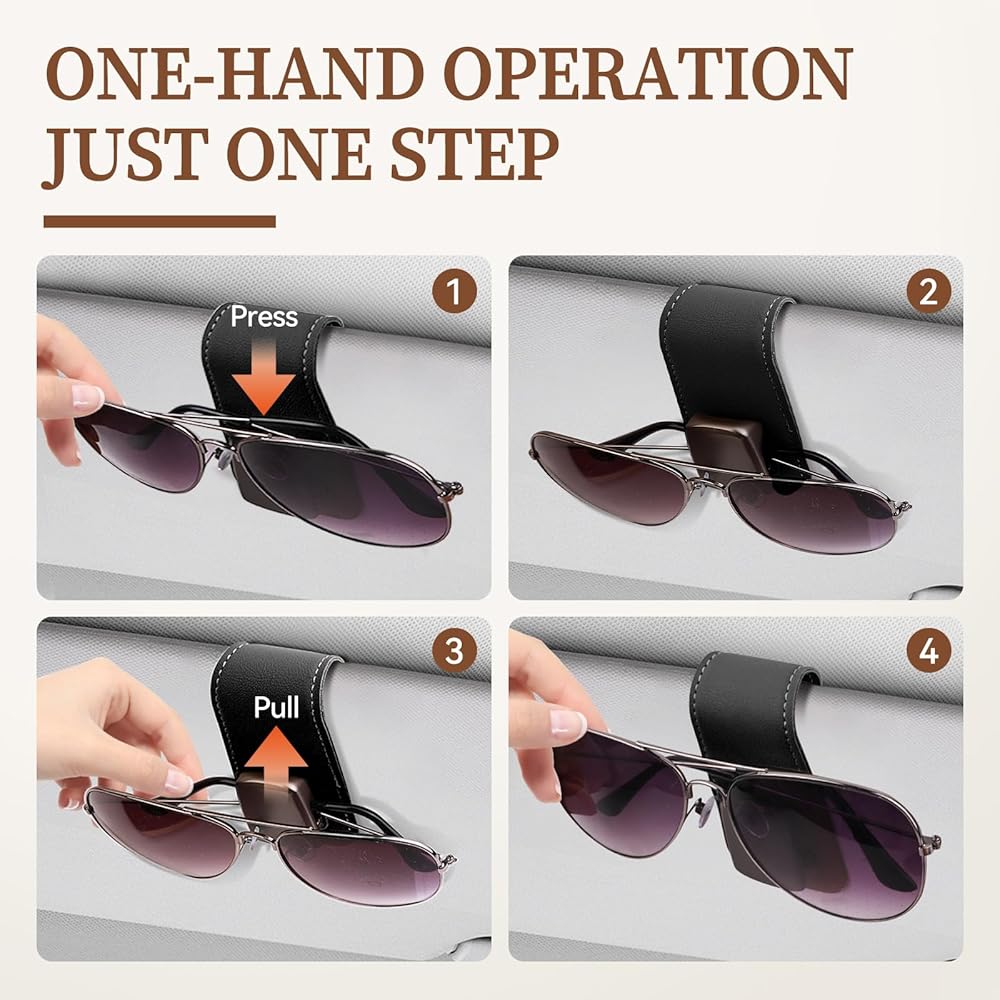 ONE-HAND OPERATION
JUST ONE STEP

1
Press

2

3
Pull

4