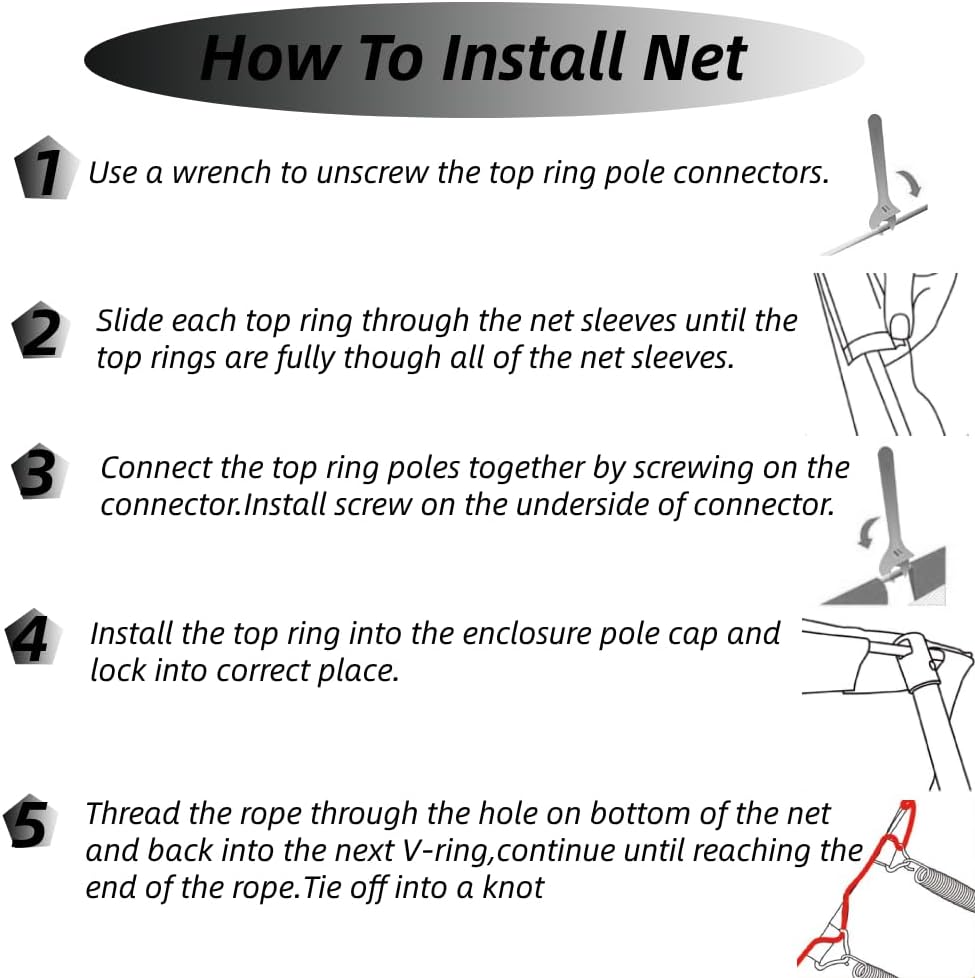 How To Install Net

1 Use a wrench to unscrew the top ring pole connectors.

2 Slide each top ring through the net sleeves until the top rings are fully though all of the net sleeves.

3 Connect the top ring poles together by screwing on the connector.Install screw on the underside of connector.

4 Install the top ring into the enclosure pole cap and lock into correct place.

5 Thread the rope through the hole on bottom of the net and back into the next V-ring,continue until reaching the end of the rope.Tie off into a knot