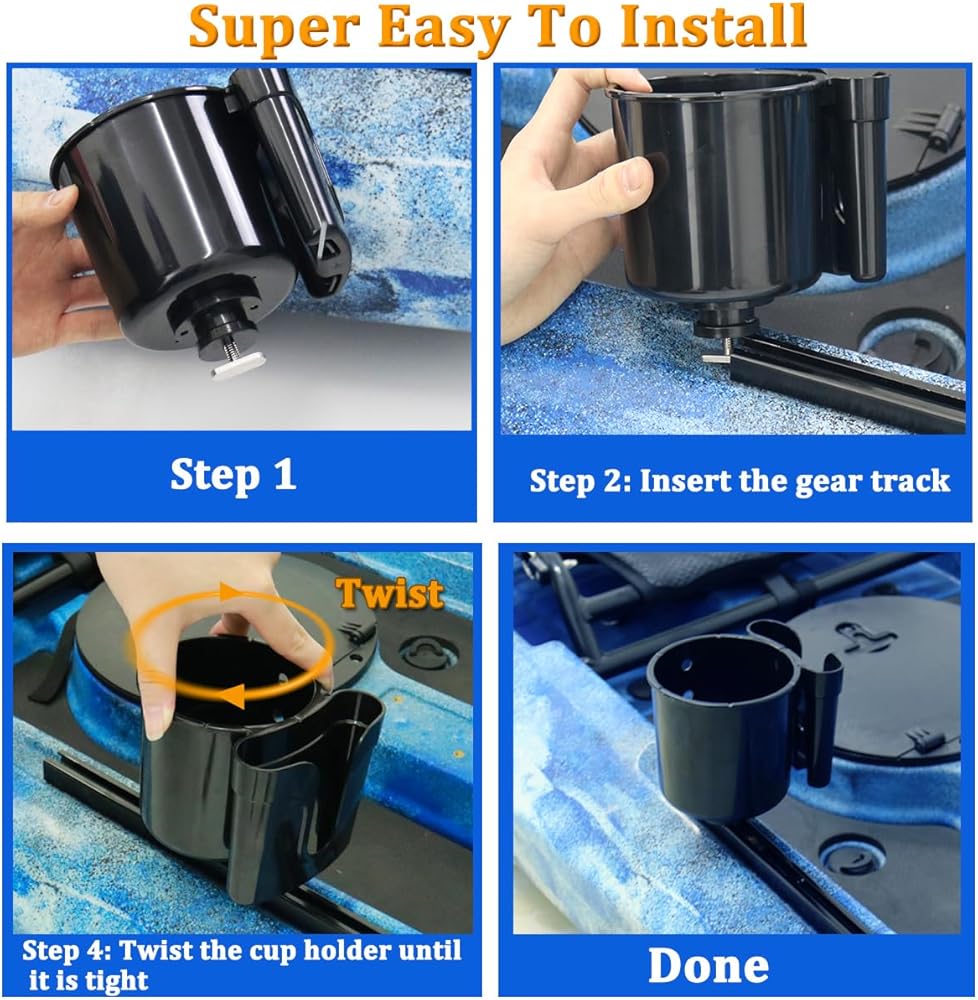 Super Easy To Install

Step 1

Step 2: Insert the gear track

Twist

Step 4: Twist the cup holder until it is tight

Done