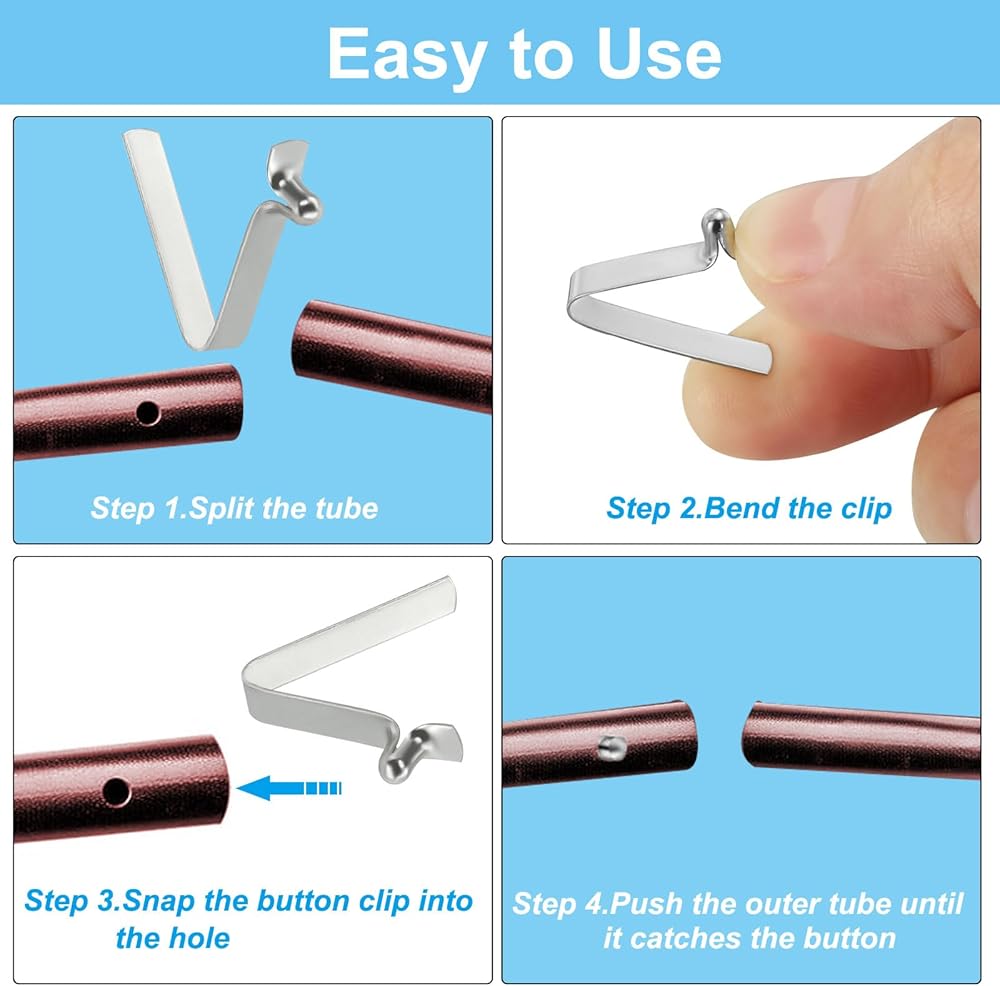 Easy to Use

Step 1.Split the tube

Step 2.Bend the clip

Step 3.Snap the button clip into the hole

Step 4.Push the outer tube until it catches the button