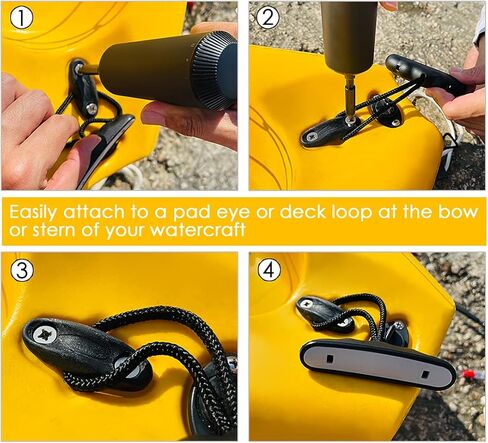 ①

②

Easily attach to a pad eye or deck loop at the bow or stern of your watercraft

③

④