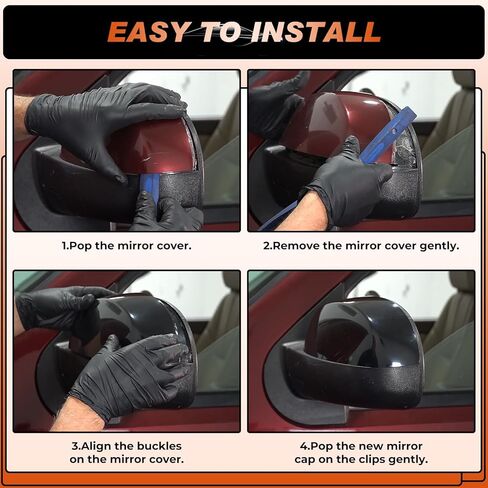 EASY TO INSTALL

1.Pop the mirror cover.

2.Remove the mirror cover gently.

3.Align the buckles on the mirror cover.

4.Pop the new mirror cap on the clips gently.