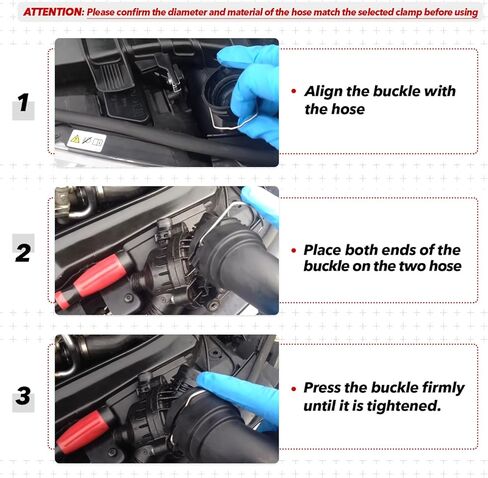 ATTENTION: Please confirm the diameter and material of the hose match the selected clamp before using

1

• Align the buckle with the hose

2

• Place both ends of the buckle on the two hose

3

• Press the buckle firmly until it is tightened.