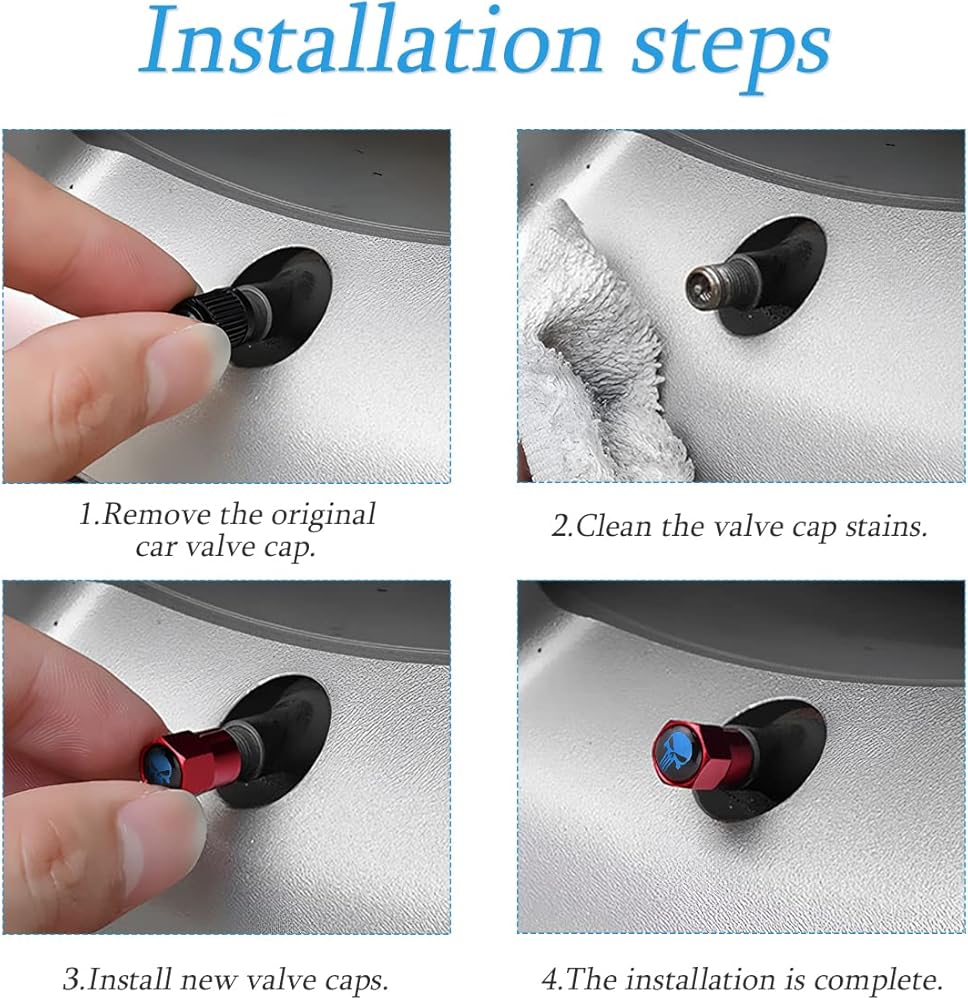 Installation steps

1.Remove the original car valve cap.

2.Clean the valve cap stains.

3.Install new valve caps.

4.The installation is complete.