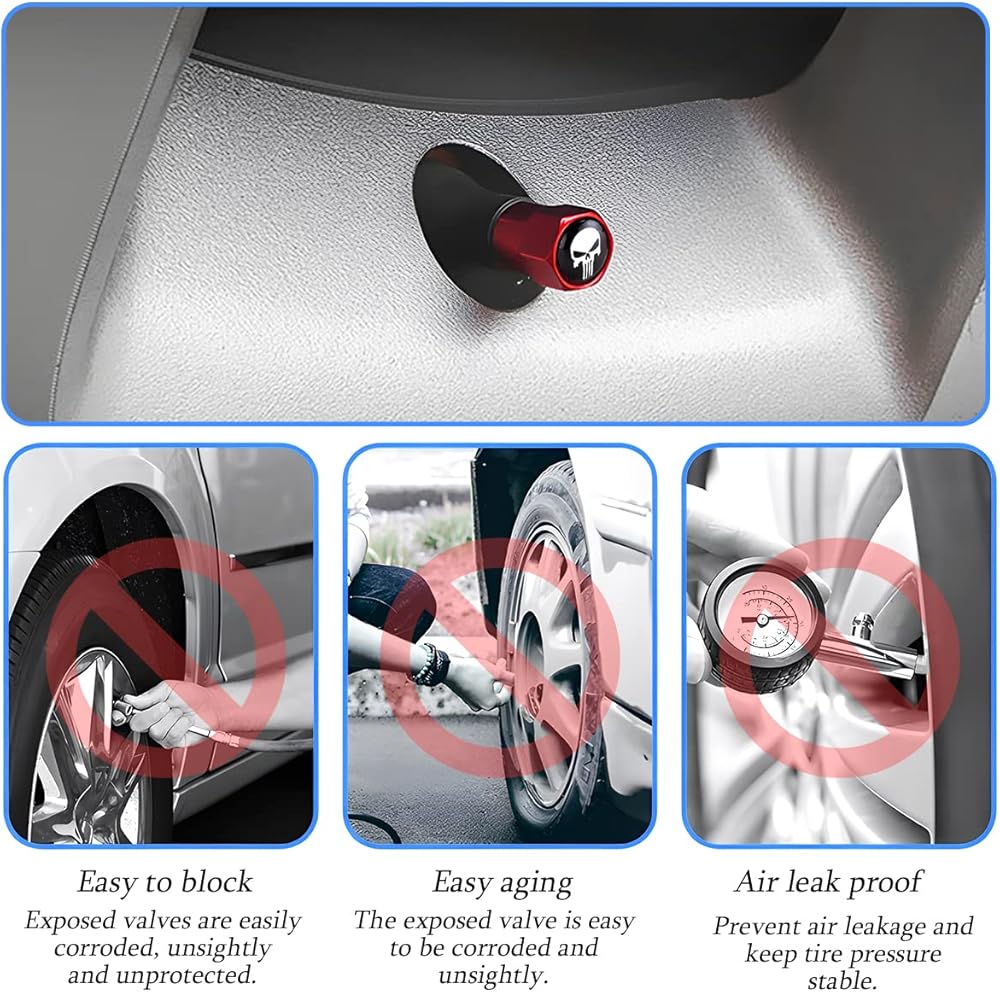 Easy to block

Exposed valves are easily corroded, unsightly and unprotected.

Easy aging

The exposed valve is easy to be corroded and unsightly.

Air leak proof

Prevent air leakage and keep tire pressure stable.