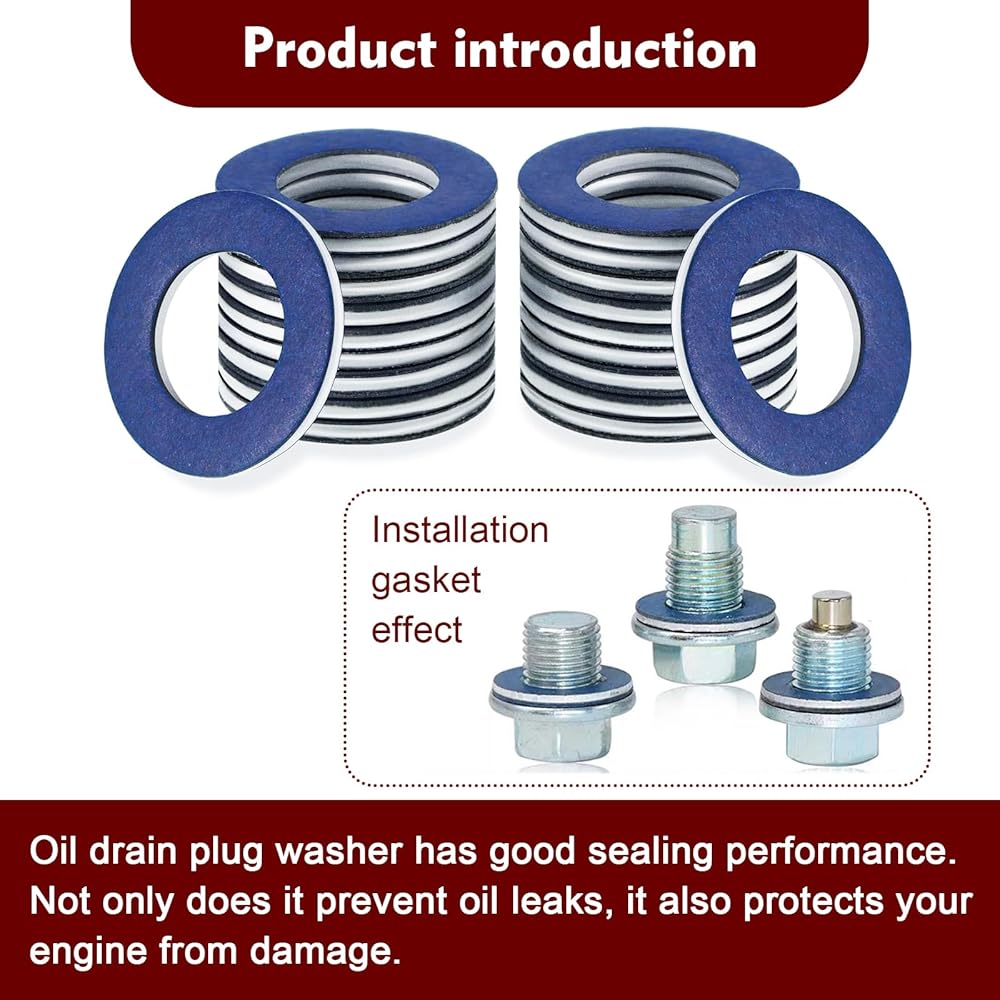 Product introduction

Installation gasket effect

Oil drain plug washer has good sealing performance. Not only does it prevent oil leaks, it also protects your engine from damage.