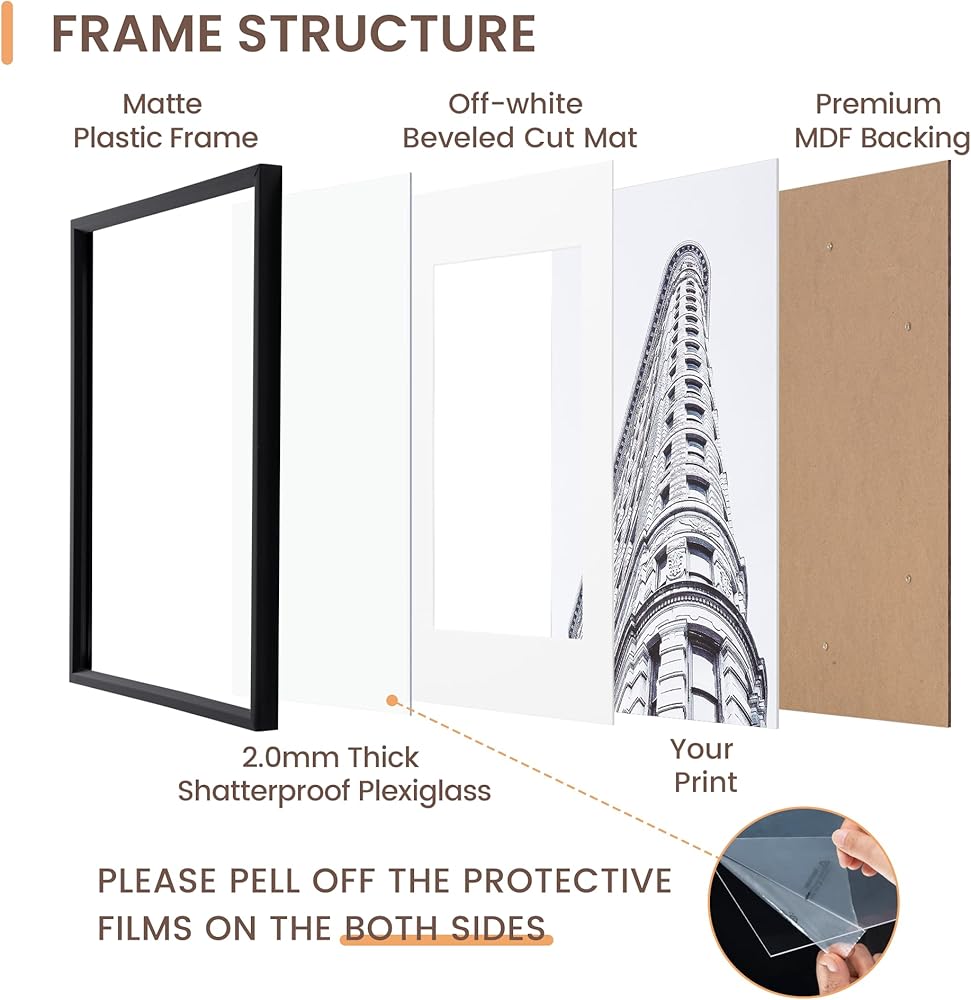 FRAME STRUCTURE

Matte Plastic Frame

Off-white Beveled Cut Mat

Premium MDF Backing

2.0mm Thick Shatterproof Plexiglass

Your Print

PLEASE PELL OFF THE PROTECTIVE FILMS ON THE BOTH SIDES