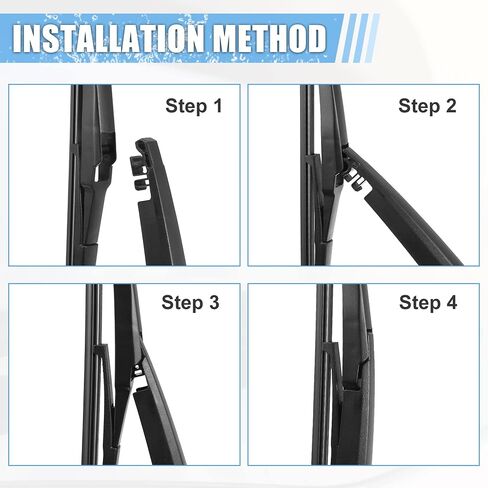 INSTALLATION METHOD

Step 1

Step 2

Step 3

Step 4