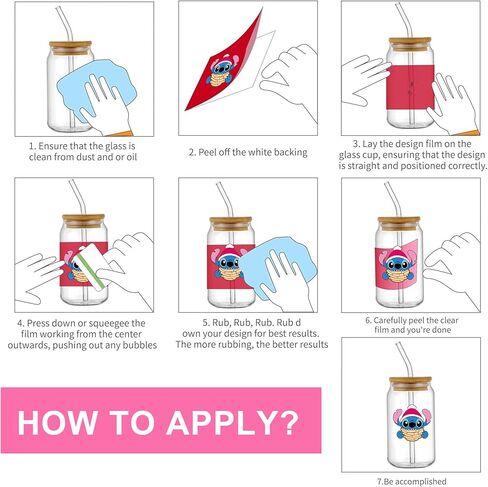 1. Ensure that the glass is clean from dust and or oil

2. Peel off the white backing

3. Lay the design film on the glass cup, ensuring that the design is straight and positioned correctly.

4. Press down or squeegee the film working from the center outwards, pushing out any bubbles

5. Rub, Rub, Rub. Rub d own your design for best results. The more rubbing, the better results

6. Carefully peel the clear film and you're done

HOW TO APPLY?

7.Be accomplished