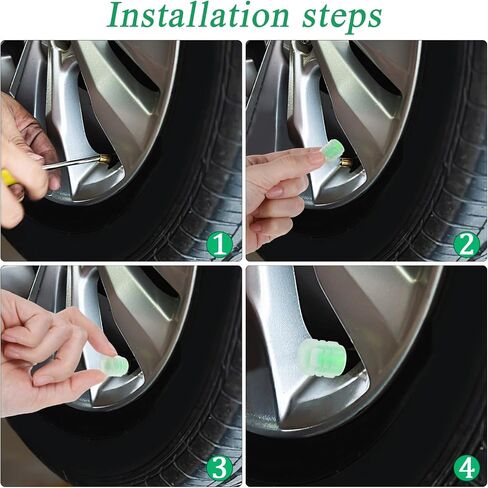 Installation steps

1

2

3

4