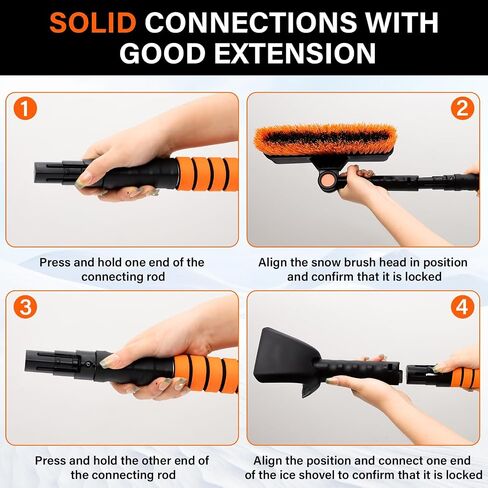 SOLID CONNECTIONS WITH GOOD EXTENSION

1

Press and hold one end of the connecting rod

2

Align the snow brush head in position and confirm that it is locked

3

Press and hold the other end of the connecting rod

4

Align the position and connect one end of the ice shovel to confirm that it is locked