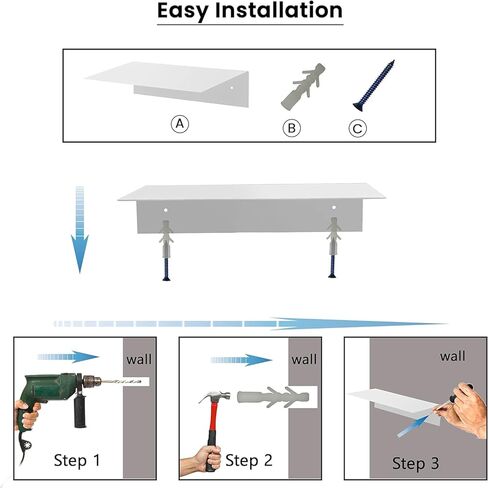 Easy Installation

A

B

C

wall

Step 1

wall

Step 2

wall

Step 3