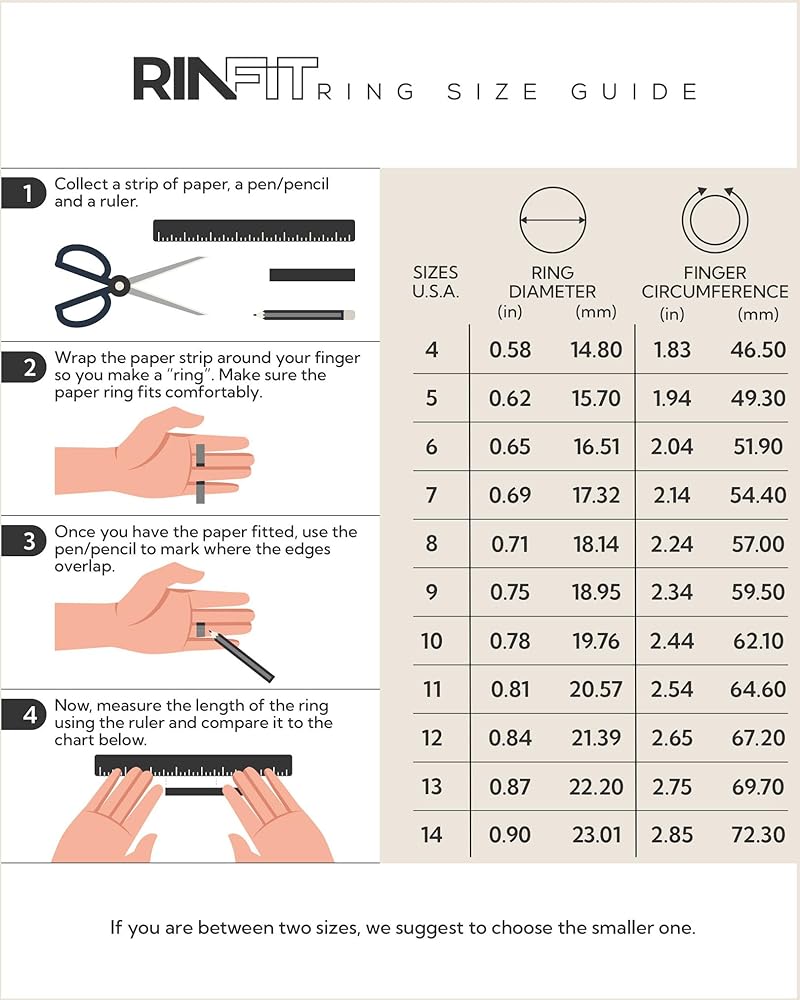 RINFIT RING SIZE GUIDE

1 Collect a strip of paper, a pen/pencil and a ruler.

2 Wrap the paper strip around your finger so you make a "ring". Make sure the paper ring fits comfortably.

3 Once you have the paper fitted, use the pen/pencil to mark where the edges overlap.

4 Now, measure the length of the ring using the ruler and compare it to the chart below.

| SIZES U.S.A. | RING DIAMETER (in) | RING DIAMETER (mm) | FINGER CIRCUMFERENCE (in) | FINGER CIRCUMFERENCE (mm) |
|---|---|---|---|---|
| 4 | 0.58 | 14.80 | 1.83 | 46.50 |
| 5 | 0.62 | 15.70 | 1.94 | 49.30 |
| 6 | 0.65 | 16.51 | 2.04 | 51.90 |
| 7 | 0.69 | 17.32 | 2.14 | 54.40 |
| 8 | 0.71 | 18.14 | 2.24 | 57.00 |
| 9 | 0.75 | 18.95 | 2.34 | 59.50 |
| 10 | 0.78 | 19.76 | 2.44 | 62.10 |
| 11 | 0.81 | 20.57 | 2.54 | 64.60 |
| 12 | 0.84 | 21.39 | 2.65 | 67.20 |
| 13 | 0.87 | 22.20 | 2.75 | 69.70 |
| 14 | 0.90 | 23.01 | 2.85 | 72.30 |

If you are between two sizes, we suggest to choose the smaller one.