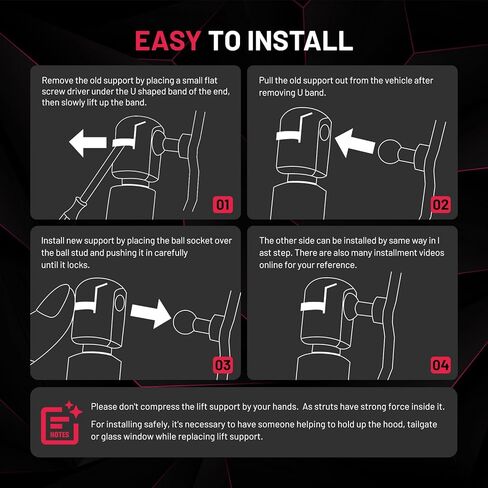 EASY TO INSTALL

Remove the old support by placing a small flat screw driver under the U shaped band of the end, then slowly lift up the band.

01

Pull the old support out from the vehicle after removing U band.

02

Install new support by placing the ball socket over the ball stud and pushing it in carefully until it locks.

03

The other side can be installed by same way in l ast step. There are also many installment videos online for your reference.

04

NOTES

Please don't compress the lift support by your hands. As struts have strong force inside it.

For installing safely, it's necessary to have someone helping to hold up the hood, tailgate or glass window while replacing lift support.