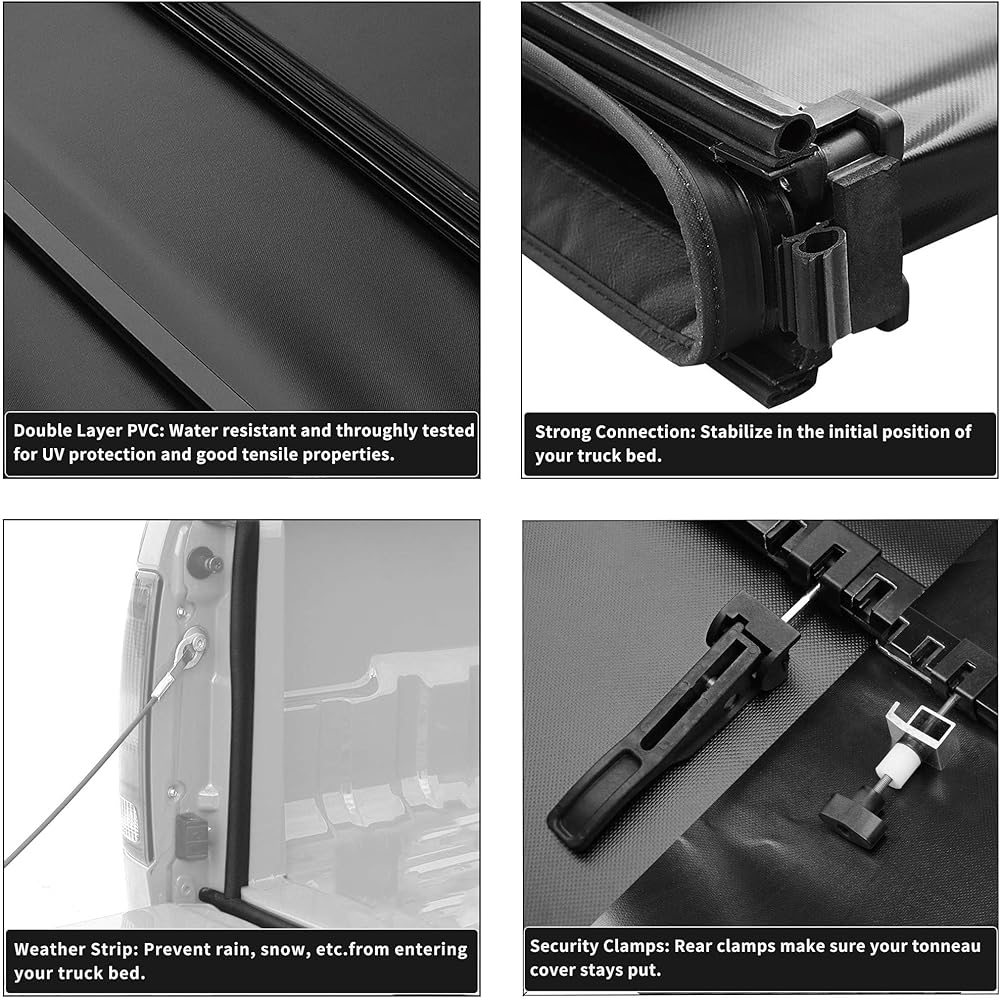 Double Layer PVC: Water resistant and throughly tested for UV protection and good tensile properties.

Strong Connection: Stabilize in the initial position of your truck bed.

Weather Strip: Prevent rain, snow, etc.from entering your truck bed.

Security Clamps: Rear clamps make sure your tonneau cover stays put.