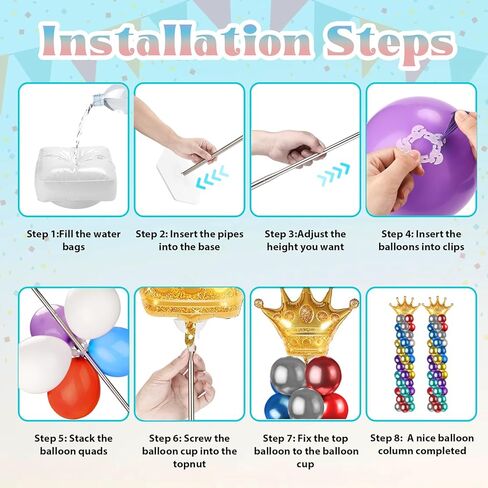 Installation Steps

Step 1:Fill the water bags

Step 2: Insert the pipes into the base

Step 3:Adjust the height you want

Step 4: Insert the balloons into clips

Step 5: Stack the balloon quads

Step 6: Screw the balloon cup into the topnut

Step 7: Fix the top balloon to the balloon cup

Step 8: A nice balloon column completed