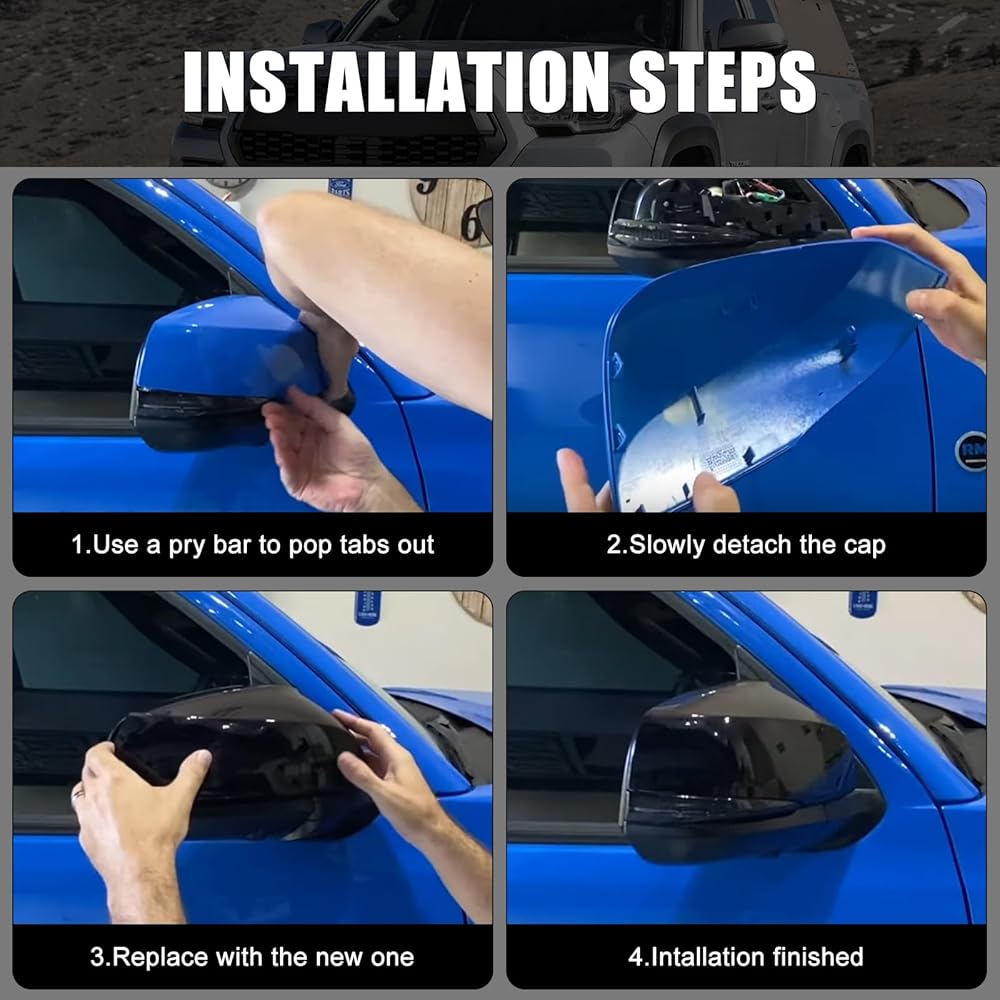 INSTALLATION STEPS

1.Use a pry bar to pop tabs out

2.Slowly detach the cap

3.Replace with the new one

4.Intallation finished