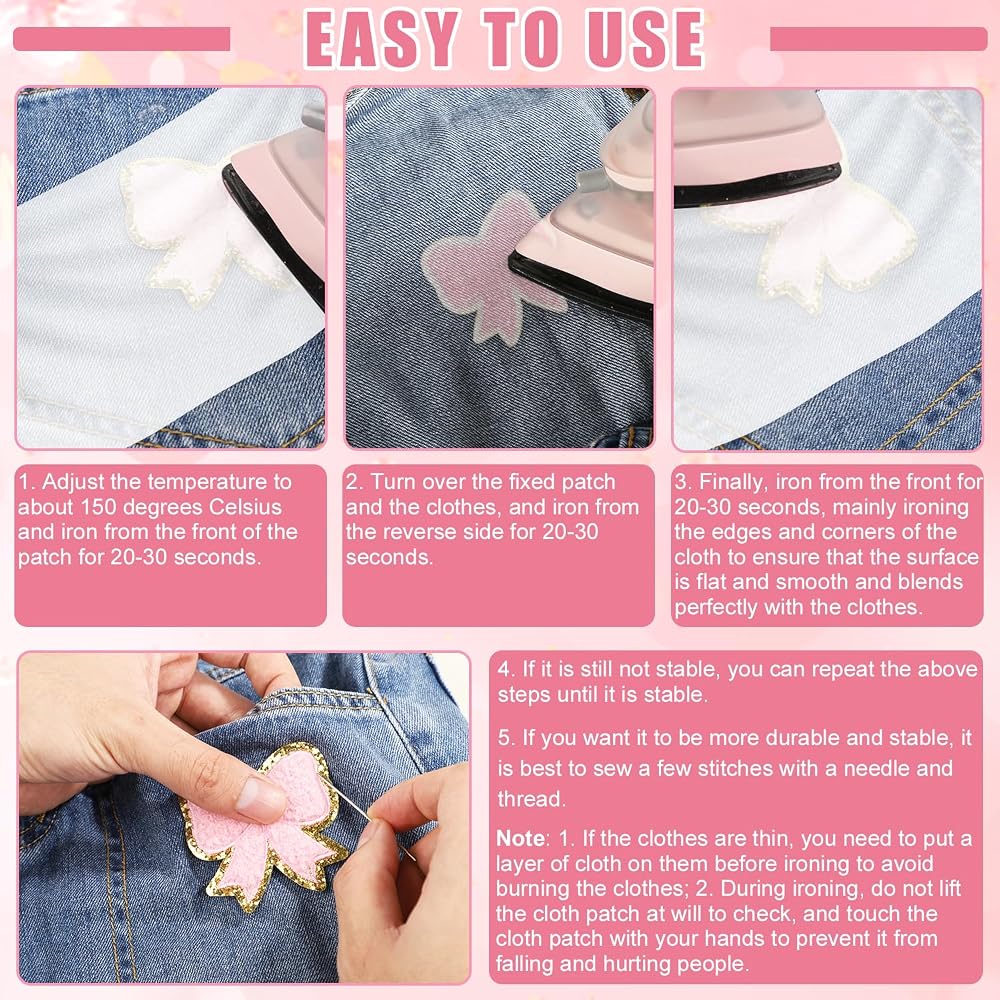 EASY TO USE

1. Adjust the temperature to about 150 degrees Celsius and iron from the front of the patch for 20-30 seconds.

2. Turn over the fixed patch and the clothes, and iron from the reverse side for 20-30 seconds.

3. Finally, iron from the front for 20-30 seconds, mainly ironing the edges and corners of the cloth to ensure that the surface is flat and smooth and blends perfectly with the clothes.

4. If it is still not stable, you can repeat the above steps until it is stable.

5. If you want it to be more durable and stable, it is best to sew a few stitches with a needle and thread.

Note: 1. If the clothes are thin, you need to put a layer of cloth on them before ironing to avoid burning the clothes; 2. During ironing, do not lift the cloth patch at will to check, and touch the cloth patch with your hands to prevent it from falling and hurting people.