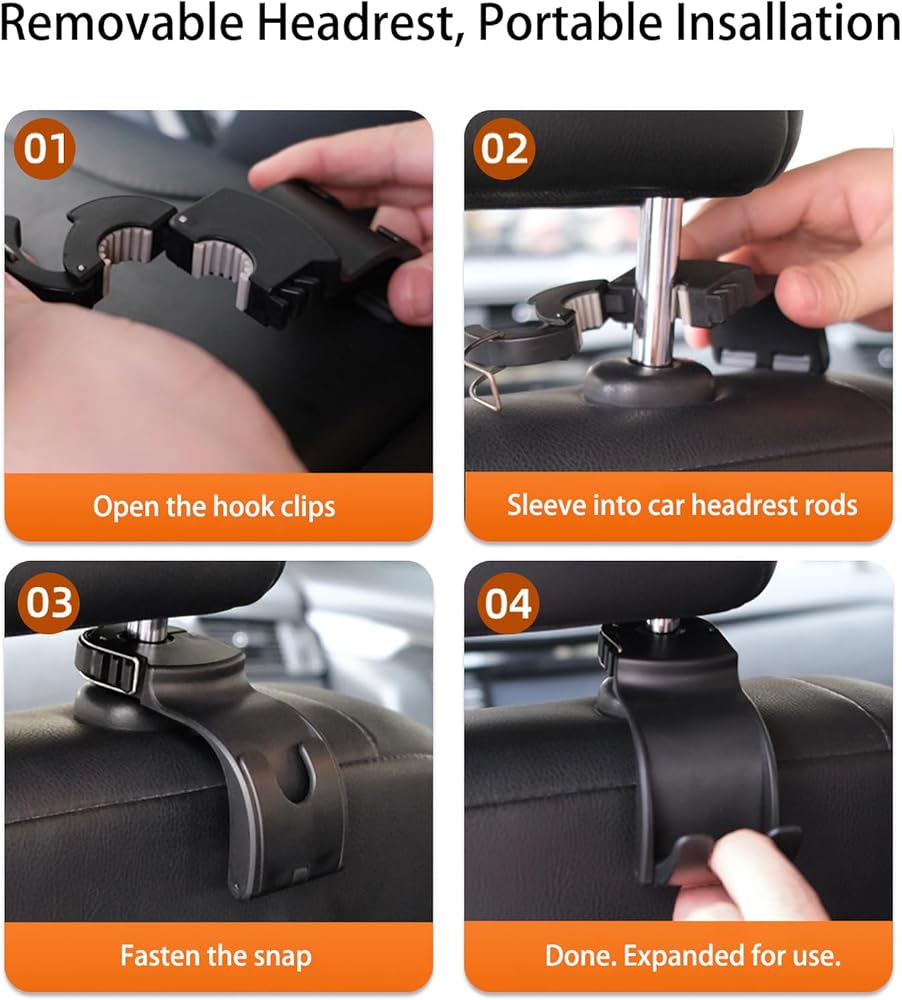 Removable Headrest, Portable Insallation

01

Open the hook clips

02

Sleeve into car headrest rods

03

Fasten the snap

04

Done. Expanded for use.