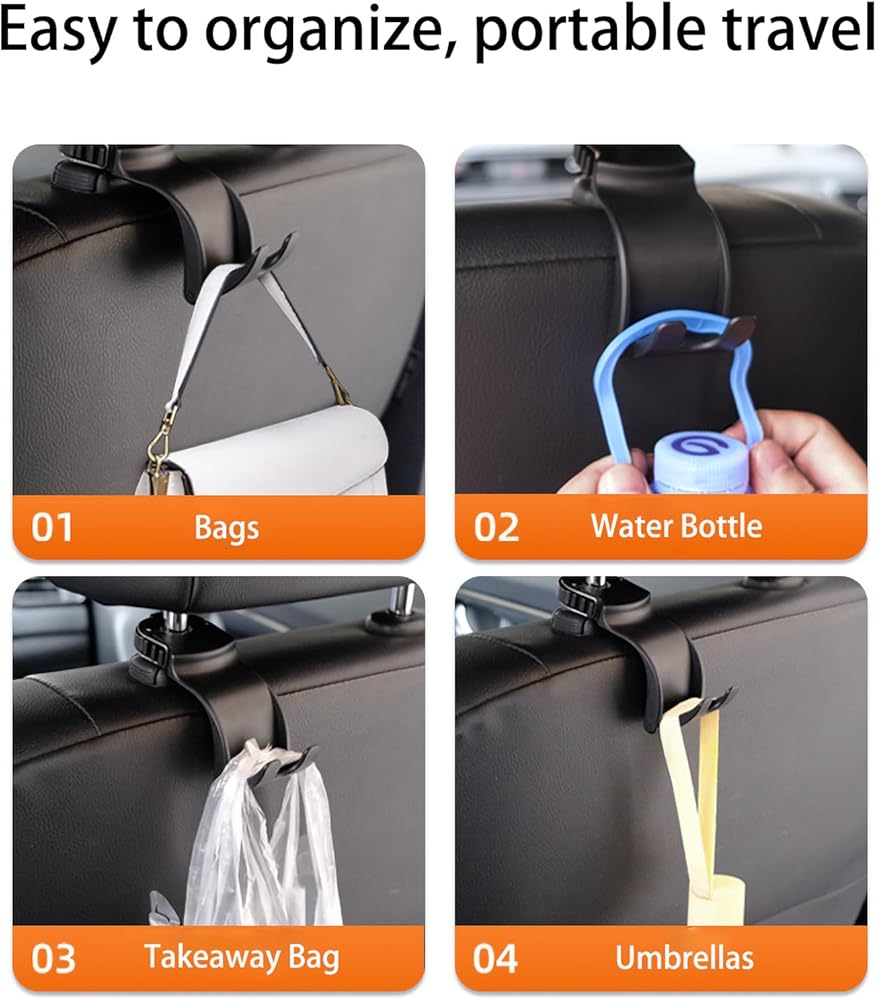 Easy to organize, portable travel

01 Bags

02 Water Bottle

03 Takeaway Bag

04 Umbrellas