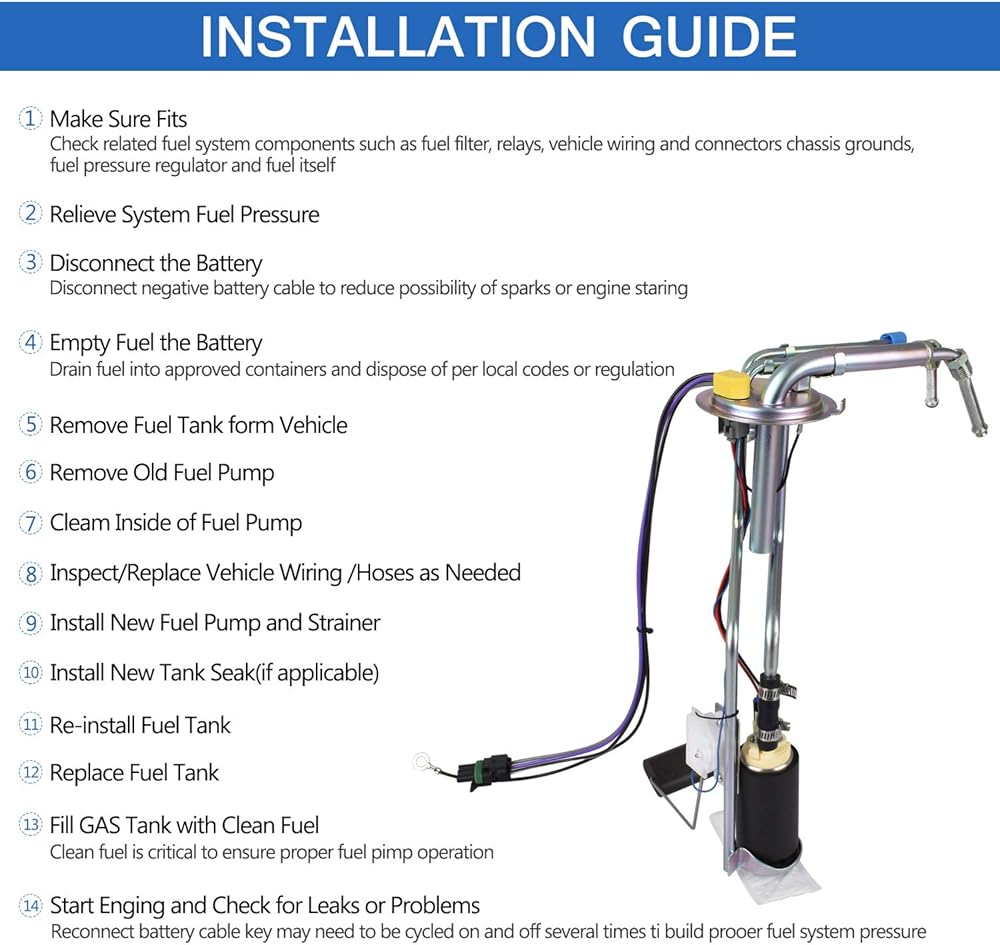 INSTALLATION GUIDE

1 Make Sure Fits
Check related fuel system components such as fuel filter, relays, vehicle wiring and connectors chassis grounds, fuel pressure regulator and fuel itself

2 Relieve System Fuel Pressure

3 Disconnect the Battery
Disconnect negative battery cable to reduce possibility of sparks or engine staring

4 Empty Fuel the Battery
Drain fuel into approved containers and dispose of per local codes or regulation

5 Remove Fuel Tank form Vehicle

6 Remove Old Fuel Pump

7 Cleam Inside of Fuel Pump

8 Inspect/Replace Vehicle Wiring /Hoses as Needed

9 Install New Fuel Pump and Strainer

10 Install New Tank Seak(if applicable)

11 Re-install Fuel Tank

12 Replace Fuel Tank

13 Fill GAS Tank with Clean Fuel
Clean fuel is critical to ensure proper fuel pimp operation

14 Start Enging and Check for Leaks or Problems
Reconnect battery cable key may need to be cycled on and off several times ti build prooer fuel system pressure