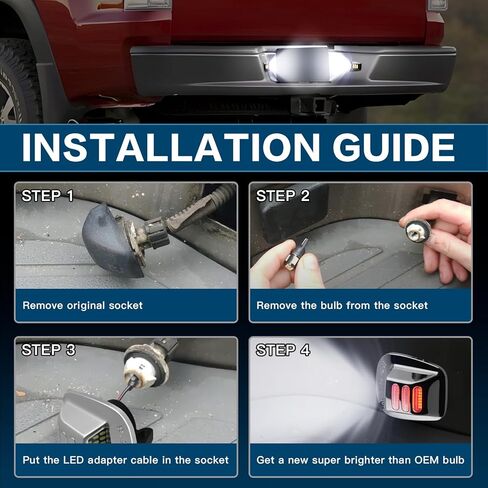 INSTALLATION GUIDE

STEP 1

Remove original socket

STEP 2

Remove the bulb from the socket

STEP 3

Put the LED adapter cable in the socket

STEP 4

Get a new super brighter than OEM bulb