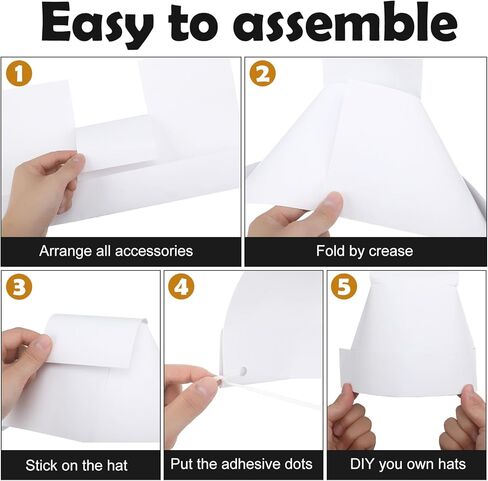 Easy to assemble

1
Arrange all accessories

2
Fold by crease

3
Stick on the hat

4
Put the adhesive dots

5
DIY you own hats