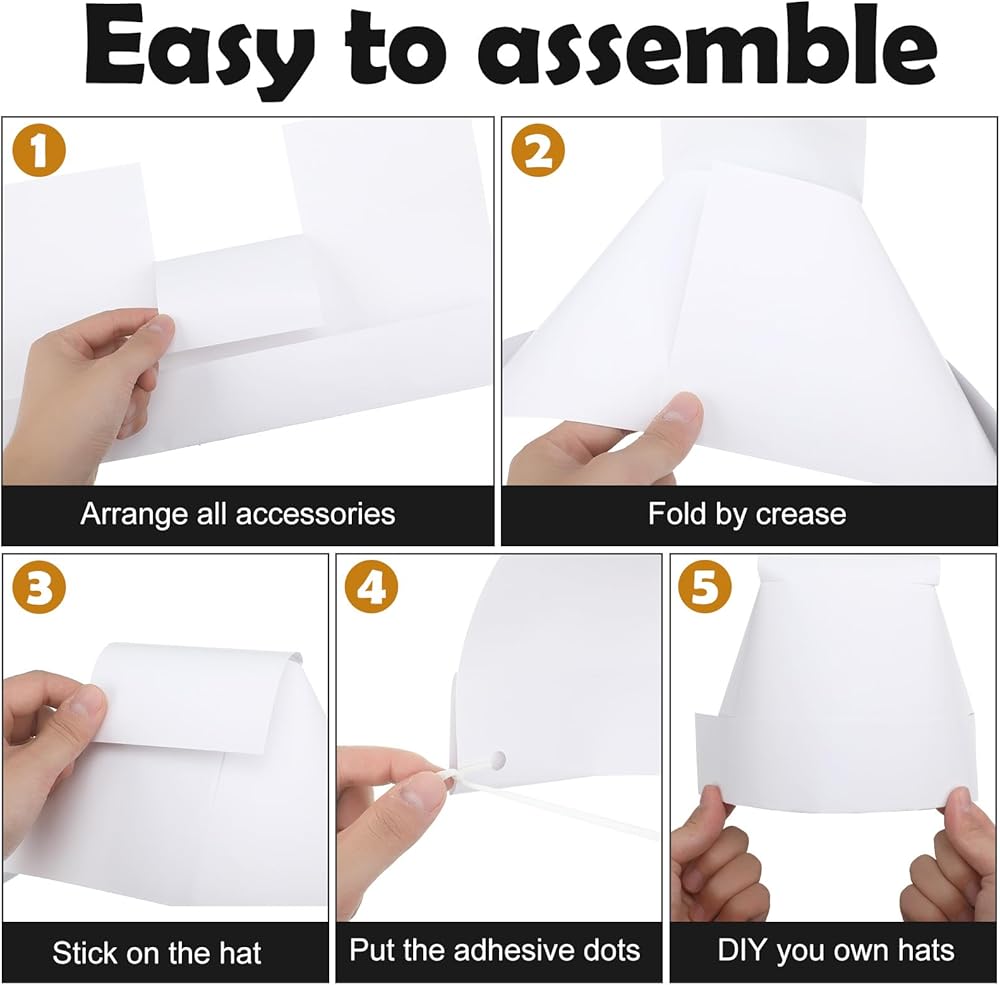 Easy to assemble

1

Arrange all accessories

2

Fold by crease

3

Stick on the hat

4

Put the adhesive dots

5

DIY you own hats