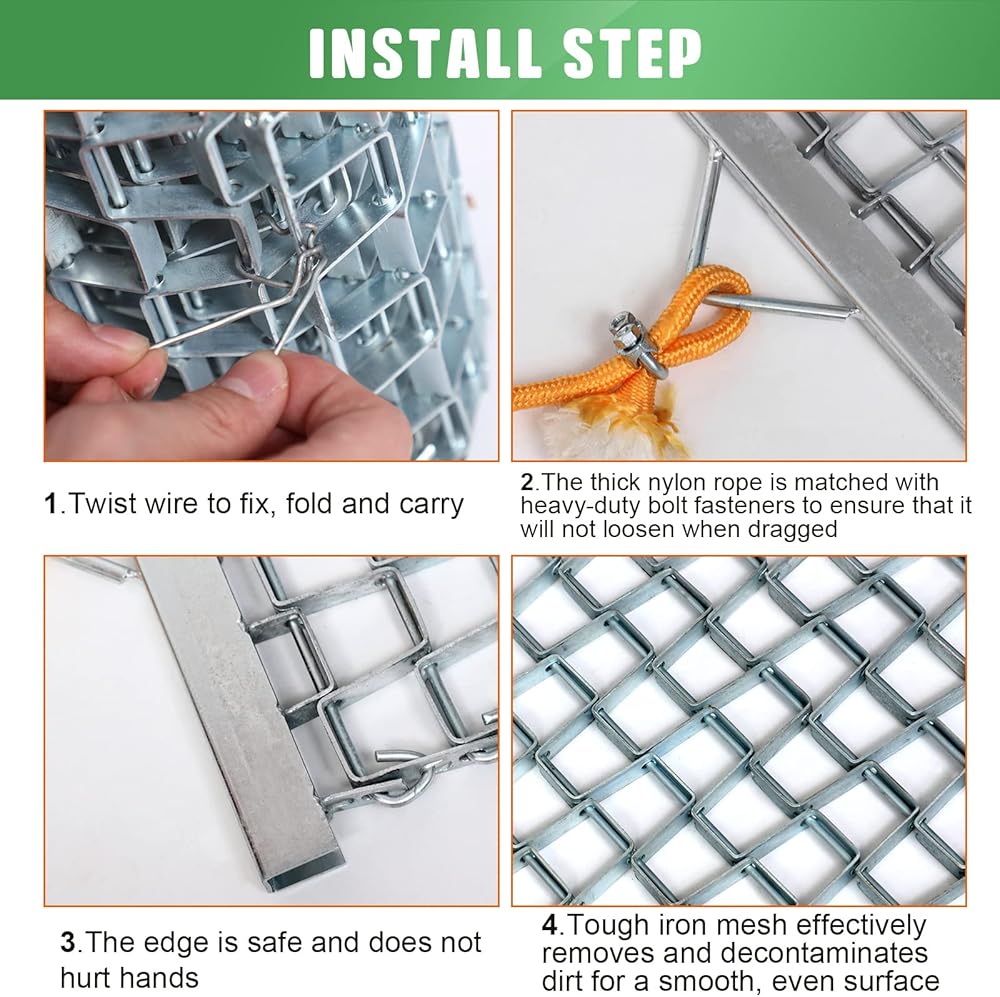 INSTALL STEP

1.Twist wire to fix, fold and carry

2.The thick nylon rope is matched with heavy-duty bolt fasteners to ensure that it will not loosen when dragged

3.The edge is safe and does not hurt hands

4.Tough iron mesh effectively removes and decontaminates dirt for a smooth, even surface