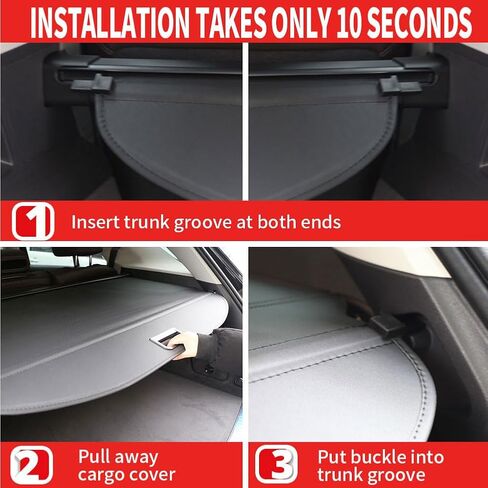 INSTALLATION TAKES ONLY 10 SECONDS

1 Insert trunk groove at both ends

2 Pull away cargo cover

3 Put buckle into trunk groove