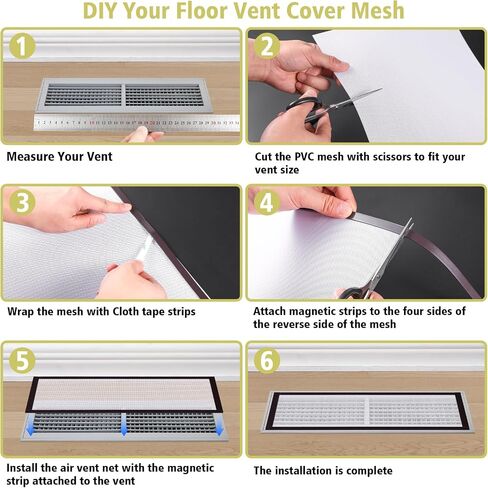 DIY Your Floor Vent Cover Mesh

1

Measure Your Vent

2

Cut the PVC mesh with scissors to fit your vent size

3

Wrap the mesh with Cloth tape strips

4

Attach magnetic strips to the four sides of the reverse side of the mesh

5

Install the air vent net with the magnetic strip attached to the vent

6

The installation is complete