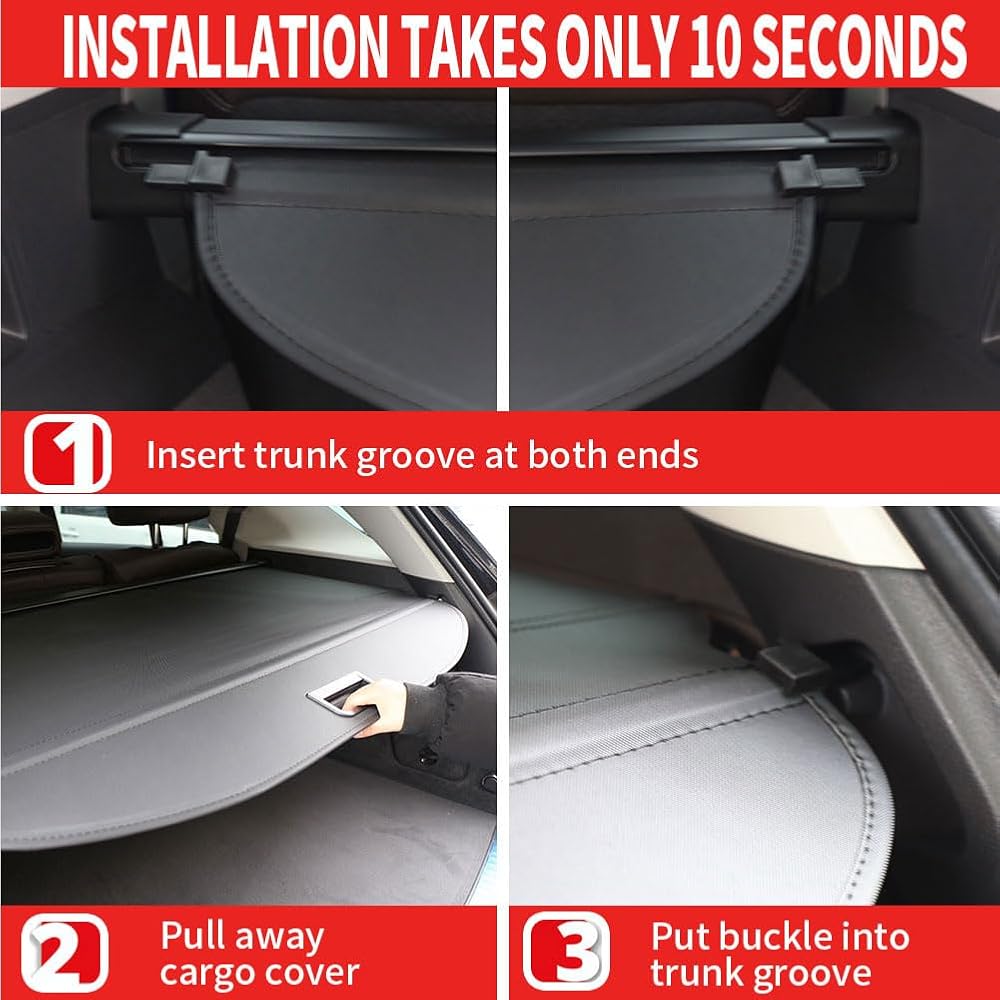 INSTALLATION TAKES ONLY 10 SECONDS

1 Insert trunk groove at both ends

2 Pull away cargo cover

3 Put buckle into trunk groove