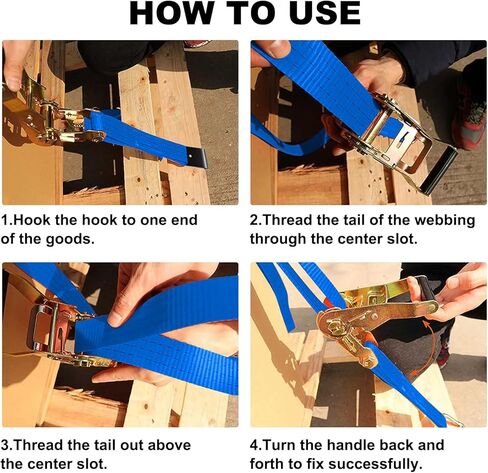 HOW TO USE

1.Hook the hook to one end of the goods.

2.Thread the tail of the webbing through the center slot.

3.Thread the tail out above the center slot.

4.Turn the handle back and forth to fix successfully.