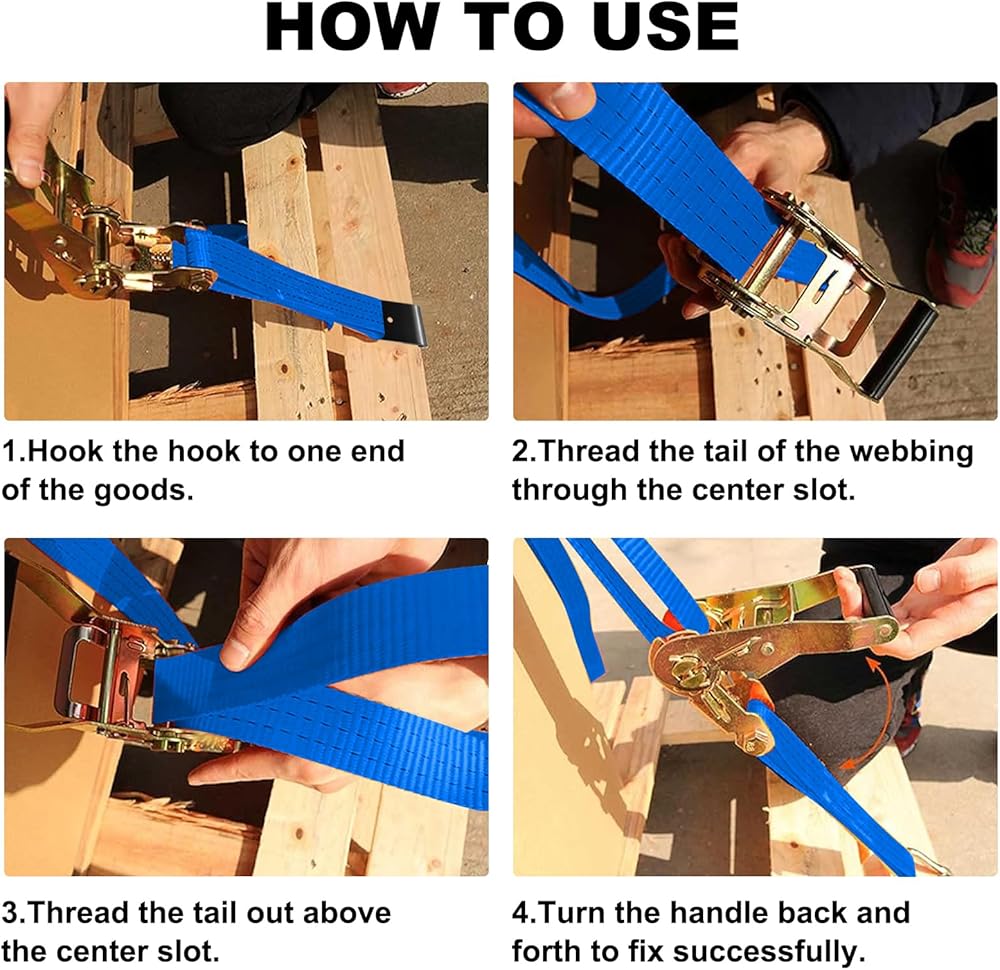 HOW TO USE

1.Hook the hook to one end of the goods.

2.Thread the tail of the webbing through the center slot.

3.Thread the tail out above the center slot.

4.Turn the handle back and forth to fix successfully.