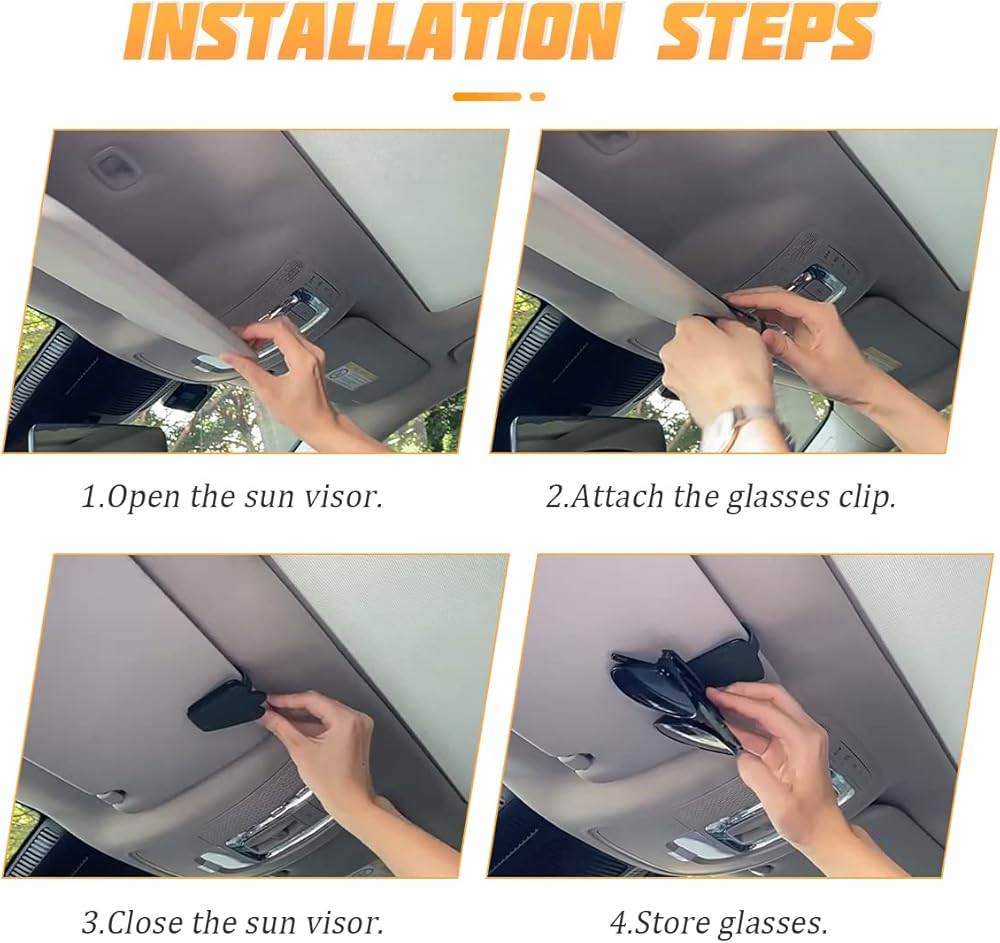 INSTALLATION STEPS

1.Open the sun visor.

2.Attach the glasses clip.

3.Close the sun visor.

4.Store glasses.