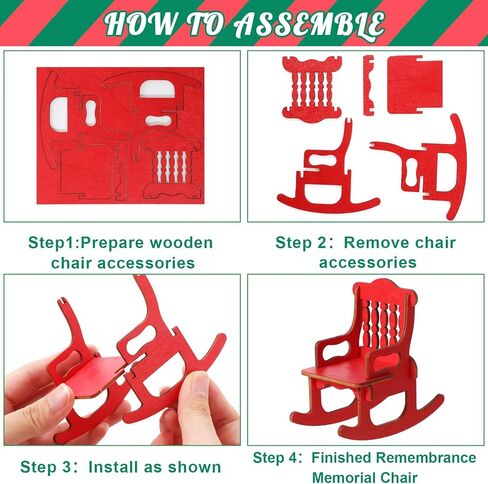 HOW TO ASSEMBLE

Step1:Prepare wooden chair accessories

Step 2: Remove chair accessories

Step 3: Install as shown

Step 4: Finished Remembrance Memorial Chair