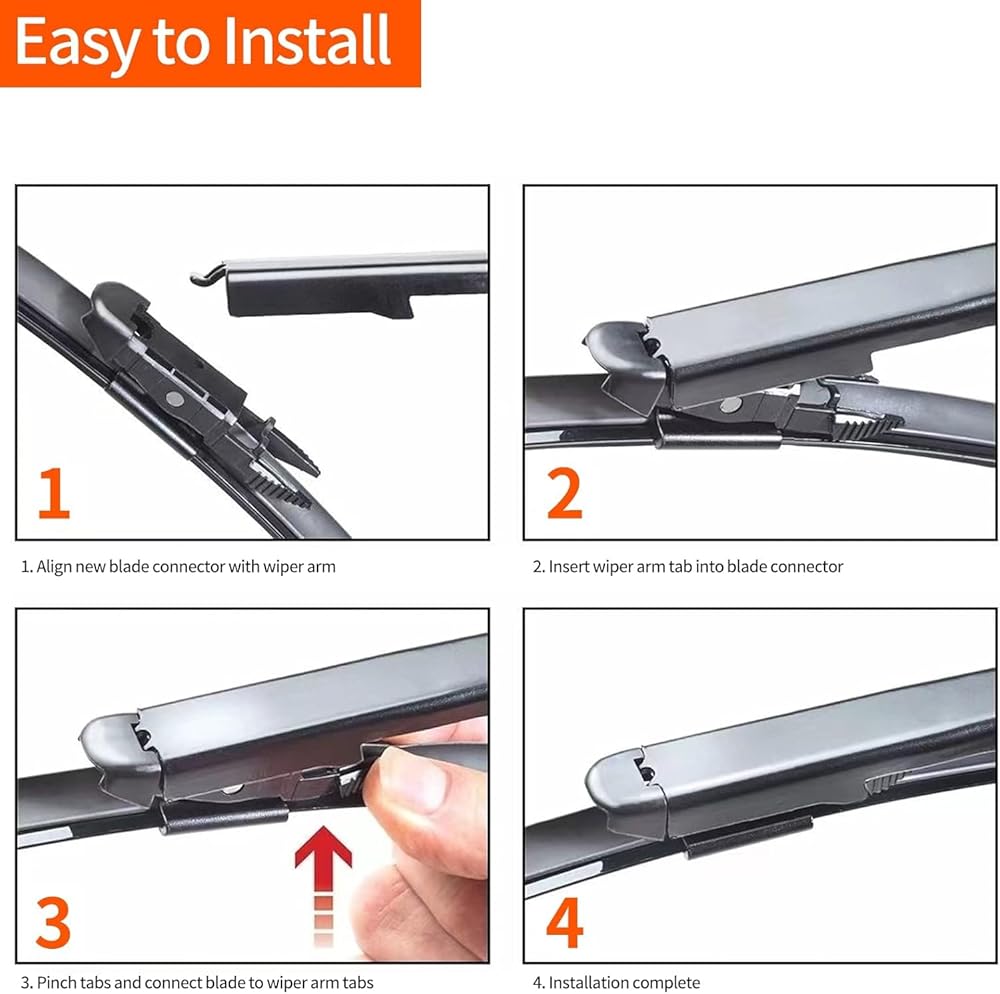 Easy to Install

1

1. Align new blade connector with wiper arm

2

2. Insert wiper arm tab into blade connector

3

3. Pinch tabs and connect blade to wiper arm tabs

4

4. Installation complete