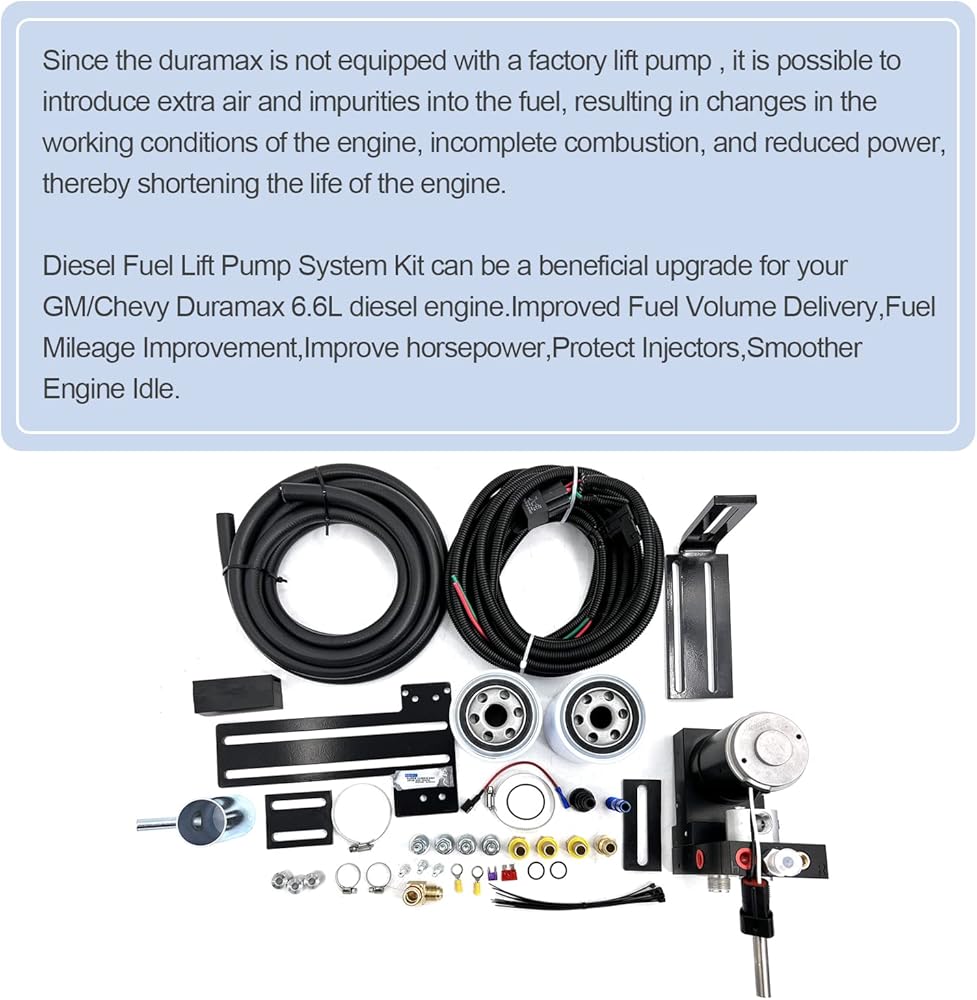 Since the duramax is not equipped with a factory lift pump , it is possible to introduce extra air and impurities into the fuel, resulting in changes in the working conditions of the engine, incomplete combustion, and reduced power, thereby shortening the life of the engine.

Diesel Fuel Lift Pump System Kit can be a beneficial upgrade for your GM/Chevy Duramax 6.6L diesel engine.Improved Fuel Volume Delivery,Fuel Mileage Improvement,Improve horsepower,Protect Injectors,Smoother Engine Idle.