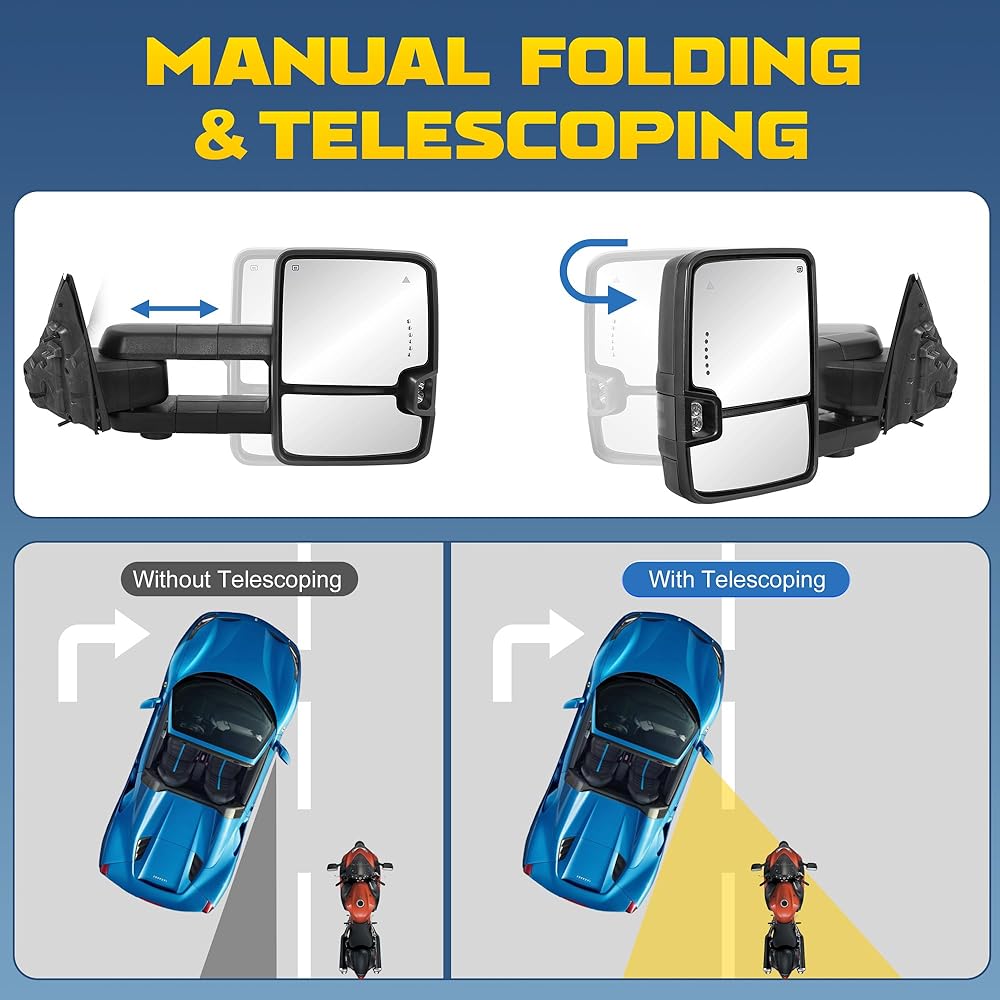 MANUAL FOLDING & TELESCOPING

Without Telescoping

With Telescoping