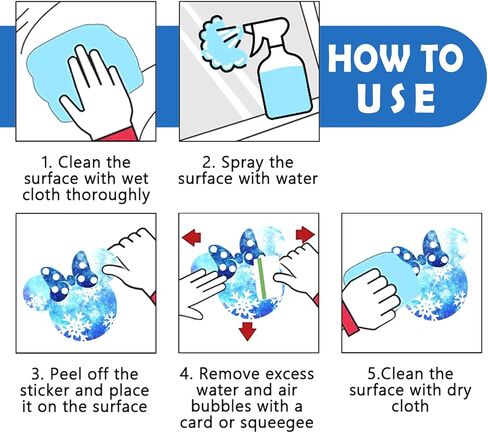 HOW TO USE

1. Clean the surface with wet cloth thoroughly

2. Spray the surface with water

3. Peel off the sticker and place it on the surface

4. Remove excess water and air bubbles with a card or squeegee

5.Clean the surface with dry cloth