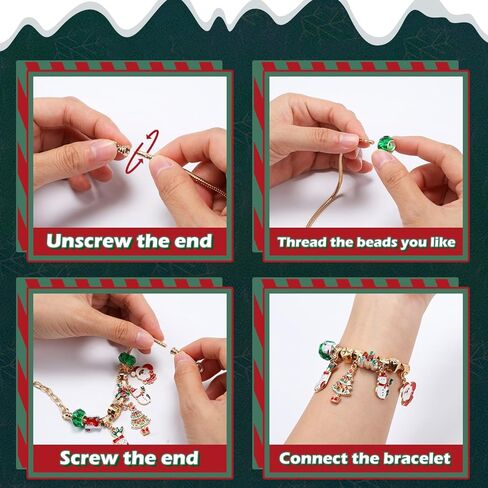 Unscrew the end

Thread the beads you like

Screw the end

Connect the bracelet