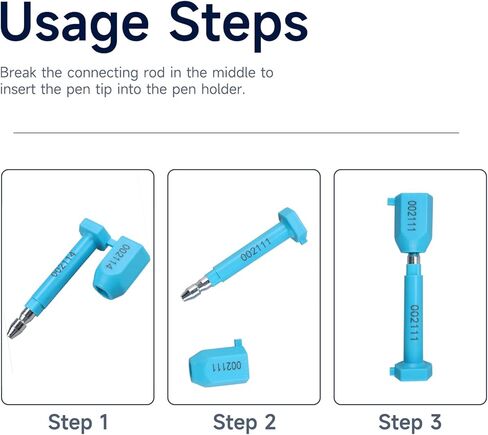 Usage Steps

Break the connecting rod in the middle to insert the pen tip into the pen holder.

002114

002114

002111

002111

002111

002111

Step 1

Step 2

Step 3