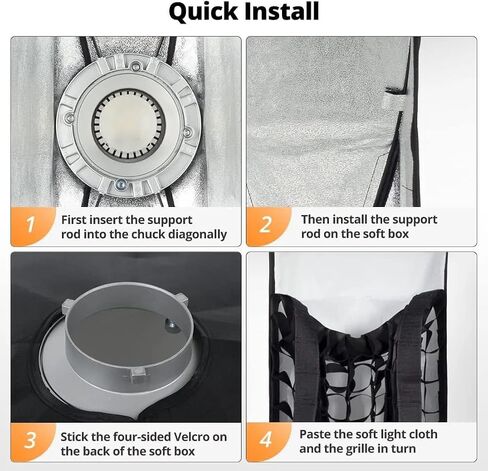 Quick Install

1 First insert the support rod into the chuck diagonally

2 Then install the support rod on the soft box

3 Stick the four-sided Velcro on the back of the soft box

4 Paste the soft light cloth and the grille in turn