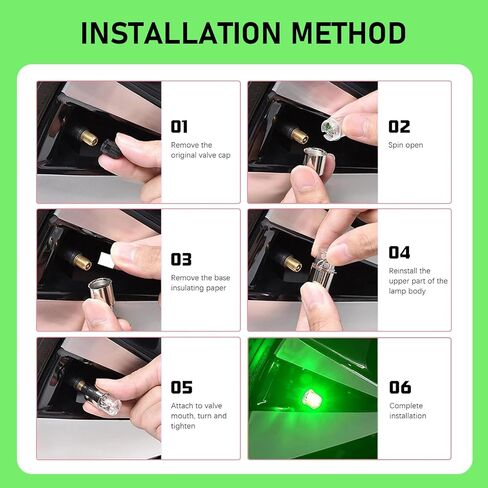 INSTALLATION METHOD

01
Remove the original valve cap

02
Spin open

03
Remove the base insulating paper

04
Reinstall the upper part of the lamp body

05
Attach to valve mouth, turn and tighten

06
Complete installation