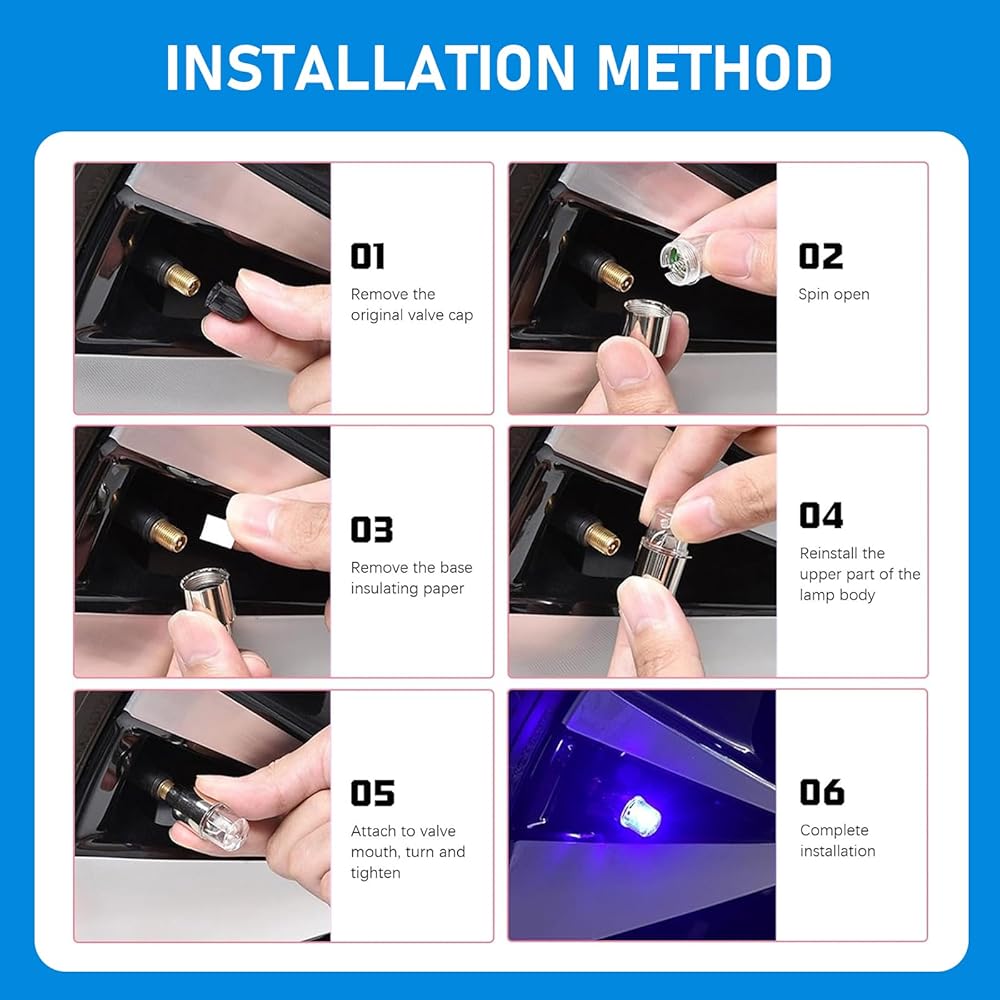 INSTALLATION METHOD

01
Remove the original valve cap

02
Spin open

03
Remove the base insulating paper

04
Reinstall the upper part of the lamp body

05
Attach to valve mouth, turn and tighten

06
Complete installation