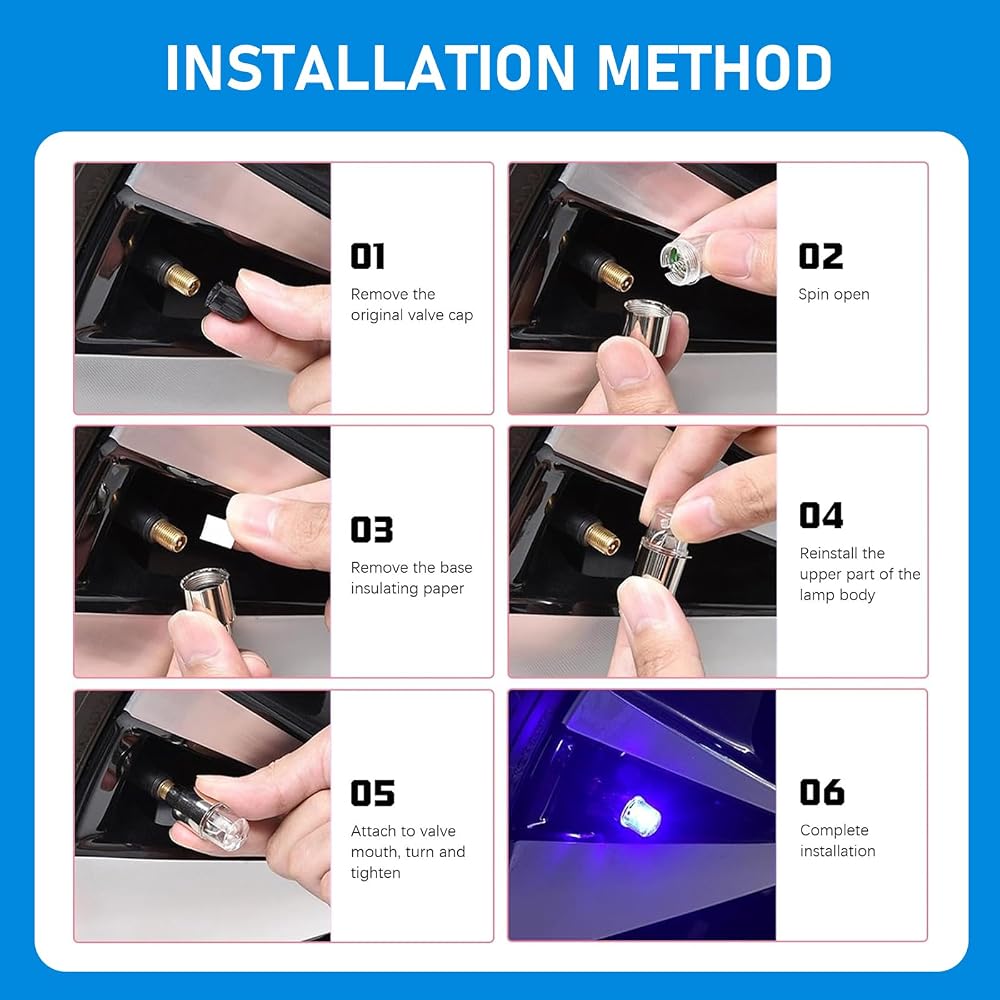 INSTALLATION METHOD

01
Remove the original valve cap

02
Spin open

03
Remove the base insulating paper

04
Reinstall the upper part of the lamp body

05
Attach to valve mouth, turn and tighten

06
Complete installation